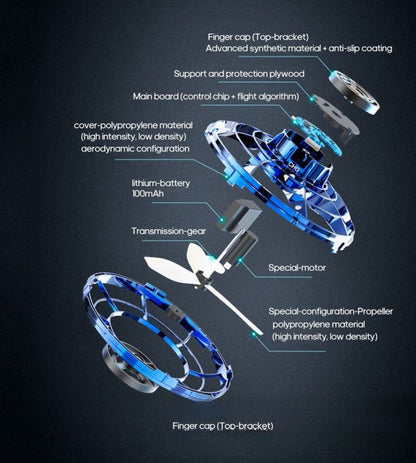 Finger cap (Top-bracket)
Advanced synthetic material + anti-slip coating

Support and protection plywood

Main board (control chip + flight algorithm)

cover-polypropylene material
(high intensity, low density)
aerodynamic configuration

lithium-battery
100mAh

Transmission-gear

Special-motor

Special-configuration-Propeller
polypropylene material
(high intensity, low density)

Finger cap (Top-bracket)